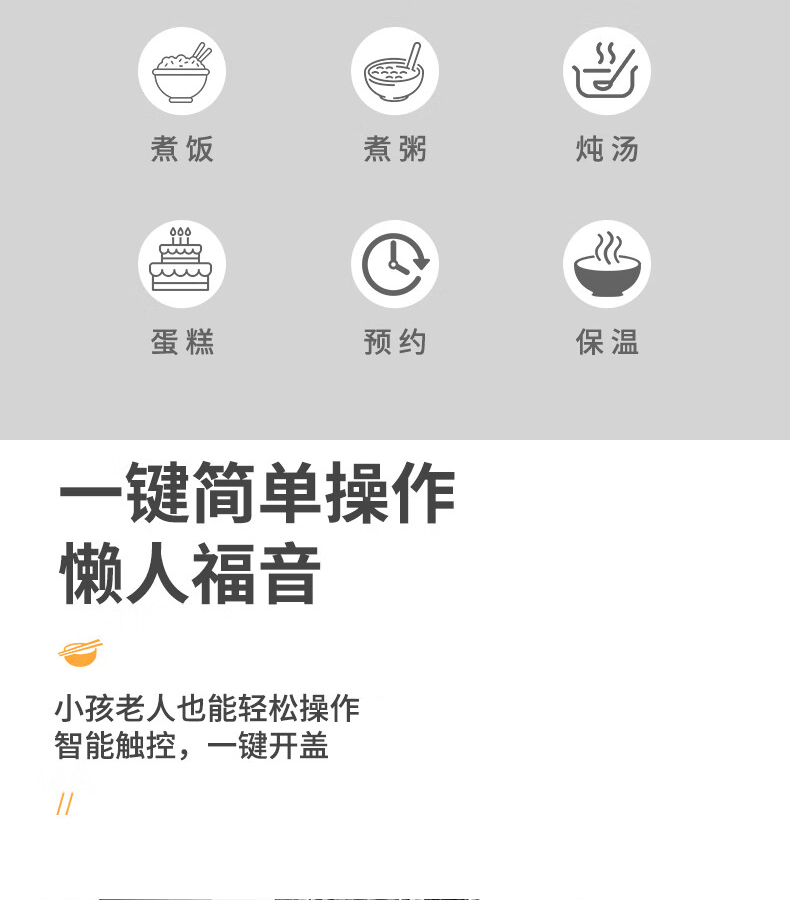 煮饭 煮粥 炖汤

蛋糕 预约 保温

一键简单操作
懒人福音

小孩老人也能轻松操作
智能触控，一键开盖

//